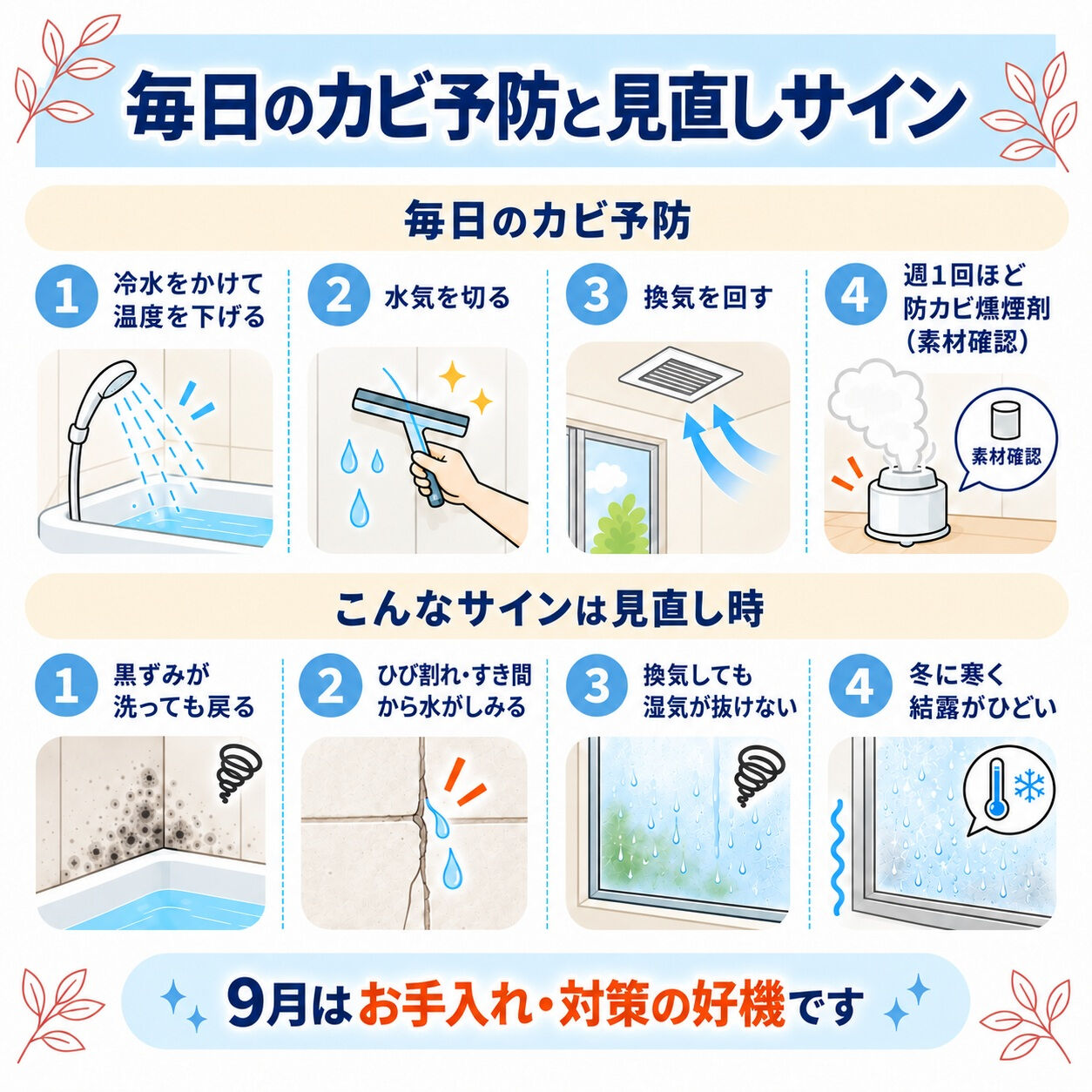 毎日のカビ予防と見直しサイン

毎日のカビ予防

1 冷水をかけて温度を下げる

2 水気を切る

3 換気を回す

4 週1回ほど防カビ燻煙剤（素材確認）

素材確認

こんなサインは見直し時

1 黒ずみが洗っても戻る

2 ひび割れ・すき間から水がしみる

3 換気しても湿気が抜けない

4 冬に寒く結露がひどい

9月はお手入れ・対策の好機です